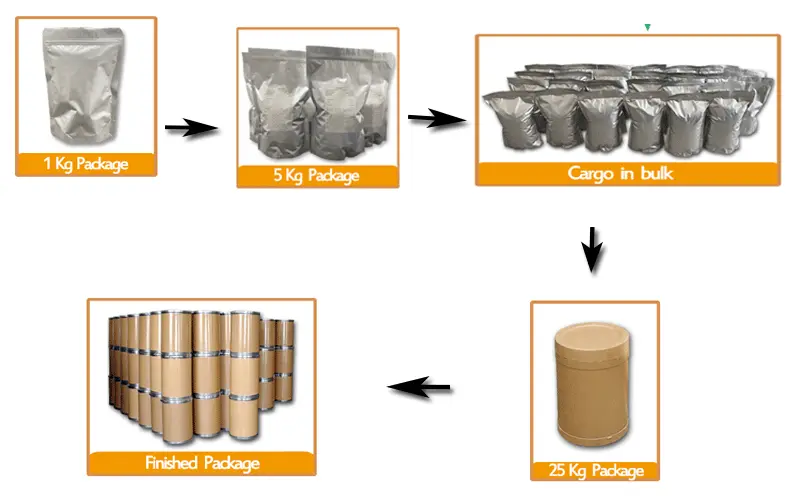 1 Kg Package

5 Kg Package

Cargo in bulk

25 Kg Package

Finished Package