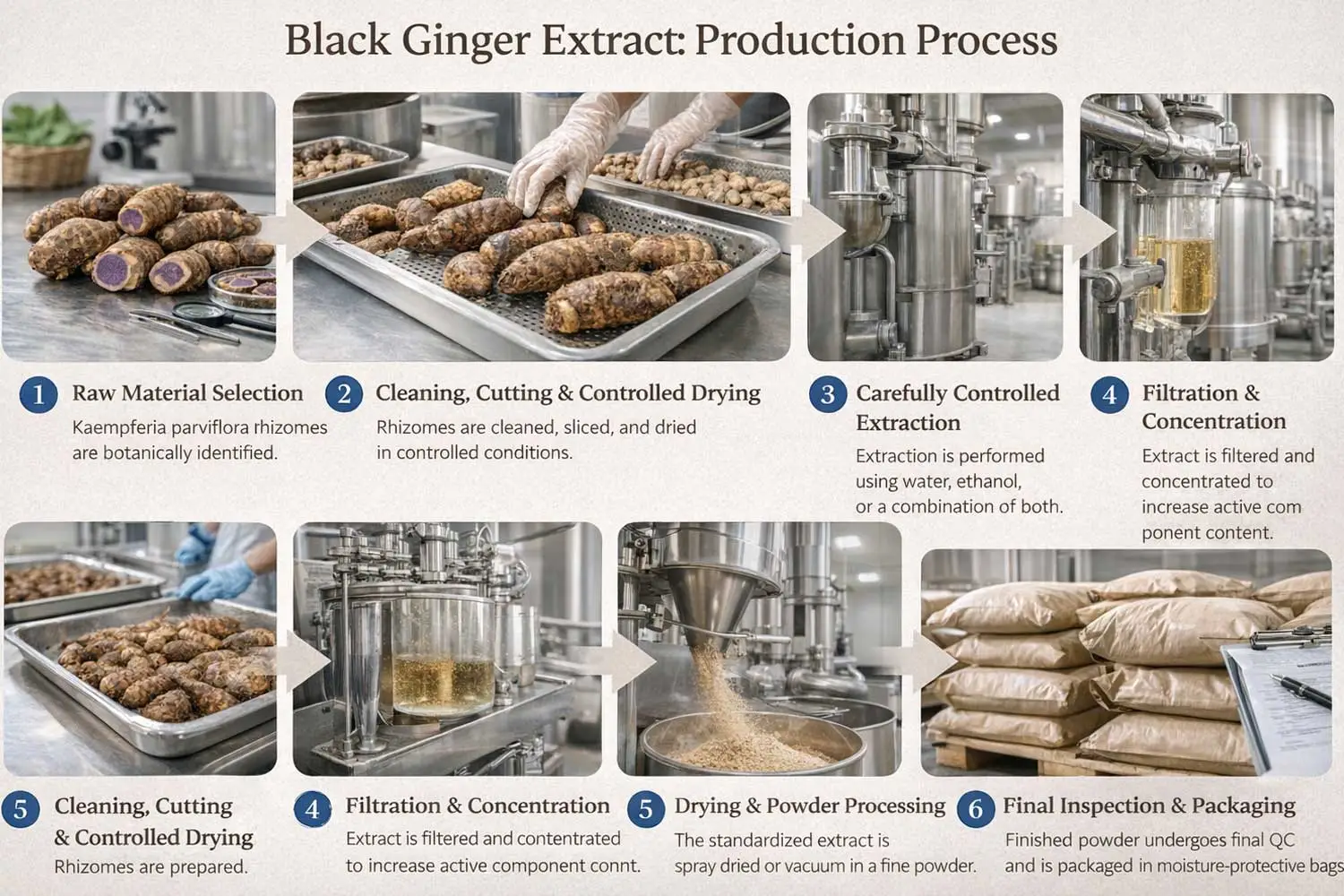 Black Ginger Extract: Production Process

1 Raw Material Selection
Kaempferia parviflora rhizomes are botanically identified.

2 Cleaning, Cutting & Controlled Drying
Rhizomes are cleaned, sliced, and dried in controlled conditions.

3 Carefully Controlled Extraction
Extraction is performed using water, ethanol, or a combination of both.

4 Filtration & Concentration
Extract is filtered and concentrated to increase active com ponent content.

5 Cleaning, Cutting & Controlled Drying
Rhizomes are prepared.

4 Filtration & Concentration
Extract is filtered and contentrated to increase active component connt.

5 Drying & Powder Processing
The standardized extract is spray dried or vacuum in a fine powder.

6 Final Inspection & Packaging
Finished powder undergoes final QC and is packaged in moisture-protective bags